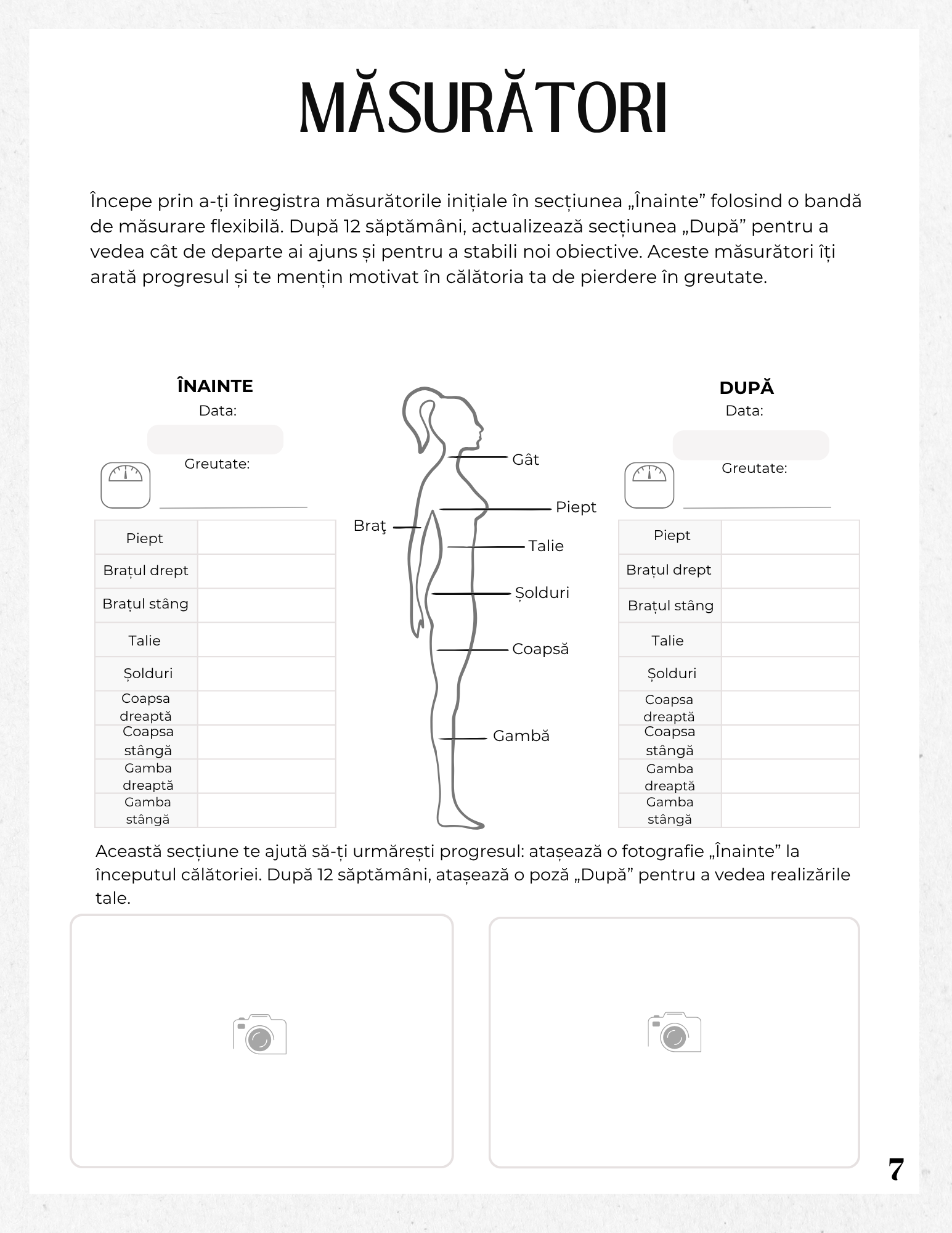 MĂSURĂTORI

Începe prin a-ți înregistra măsurătorile inițiale în secțiunea „Înainte” folosind o bandă de măsurare flexibilă. După 12 săptămâni, actualizează secțiunea „După” pentru a vedea cât de departe ai ajuns și pentru a stabili noi obiective. Aceste măsurători îți arată progresul și te mențin motivat în călătoria ta de pierdere în greutate.

ÎNAINTE
Data:
Greutate:

| Piept | |
|---|---|
| Brațul drept | |
| Brațul stâng | |
| Talie | |
| Șolduri | |
| Coapsa dreaptă | |
| Coapsa stângă | |
| Gamba dreaptă | |
| Gamba stângă | |

Gât
Piept
Braţ
Talie
Șolduri
Coapsă
Gambă

DUPĂ
Data:
Greutate:

| Piept | |
|---|---|
| Brațul drept | |
| Brațul stâng | |
| Talie | |
| Șolduri | |
| Coapsa dreaptă | |
| Coapsa stângă | |
| Gamba dreaptă | |
| Gamba stângă | |

Această secțiune te ajută să-ți urmărești progresul: atașează o fotografie „Înainte” la începutul călătoriei. După 12 săptămâni, atașează o poză „După” pentru a vedea realizările tale.

7