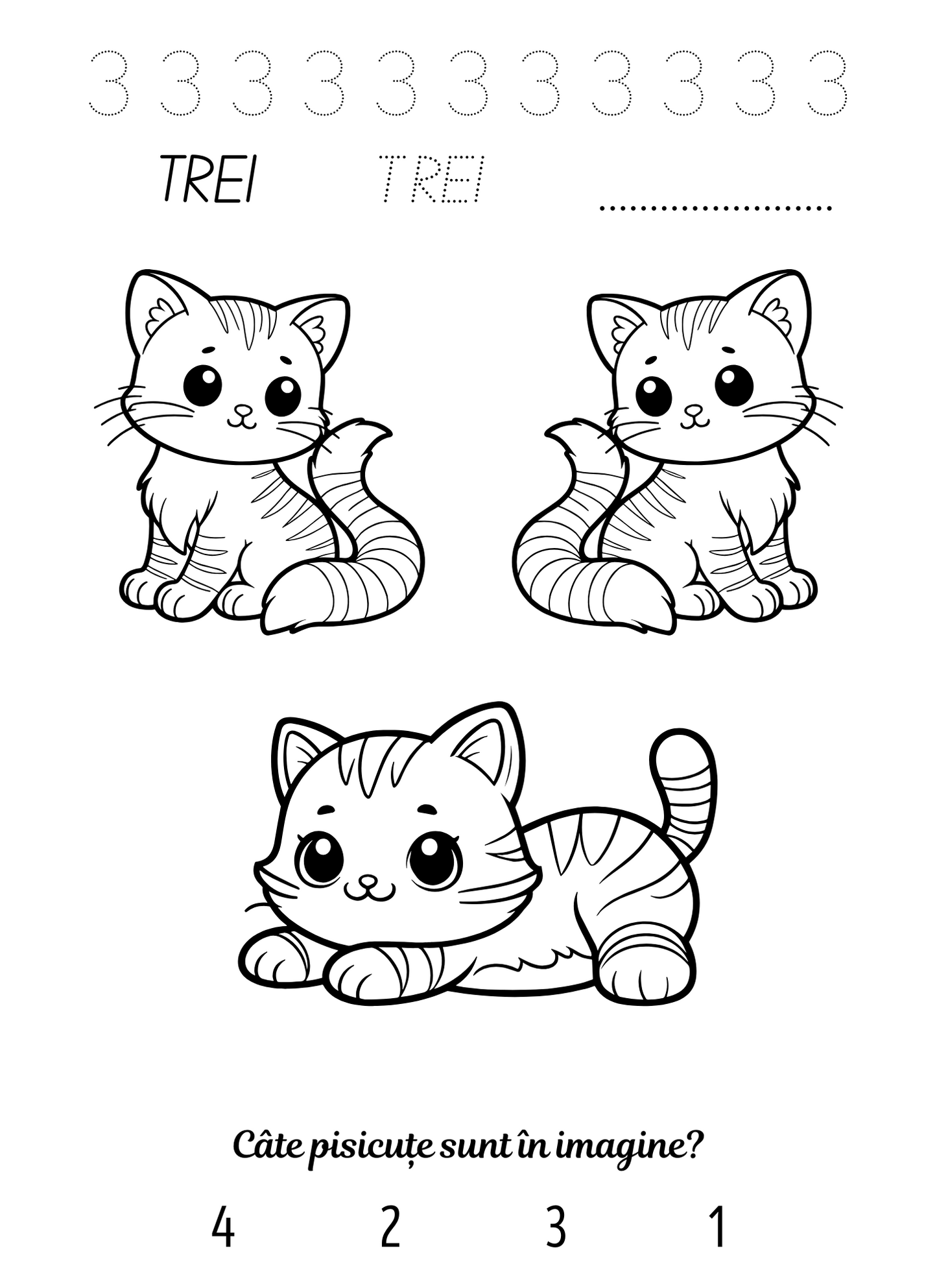 3 3 3 3 3 3 3 3 3 3 3

TREI TREI ........................

Câte pisicuțe sunt în imagine?

4 2 3 1